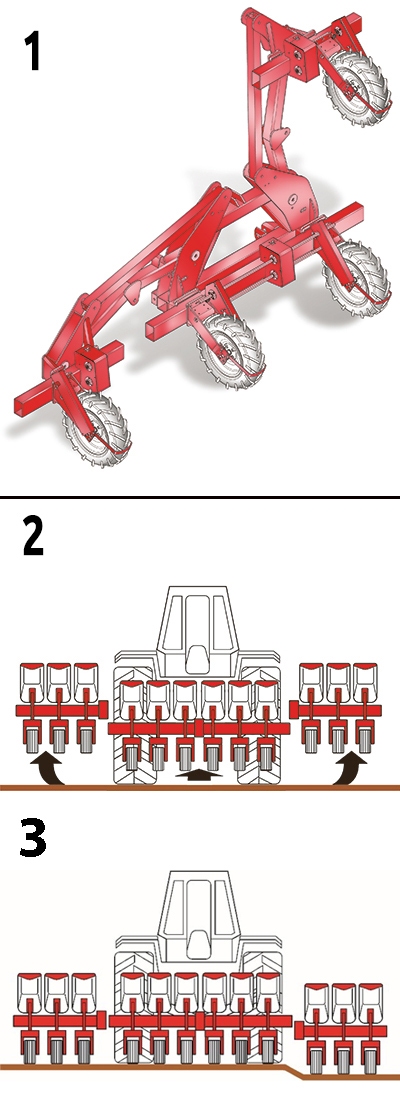 1

2

3